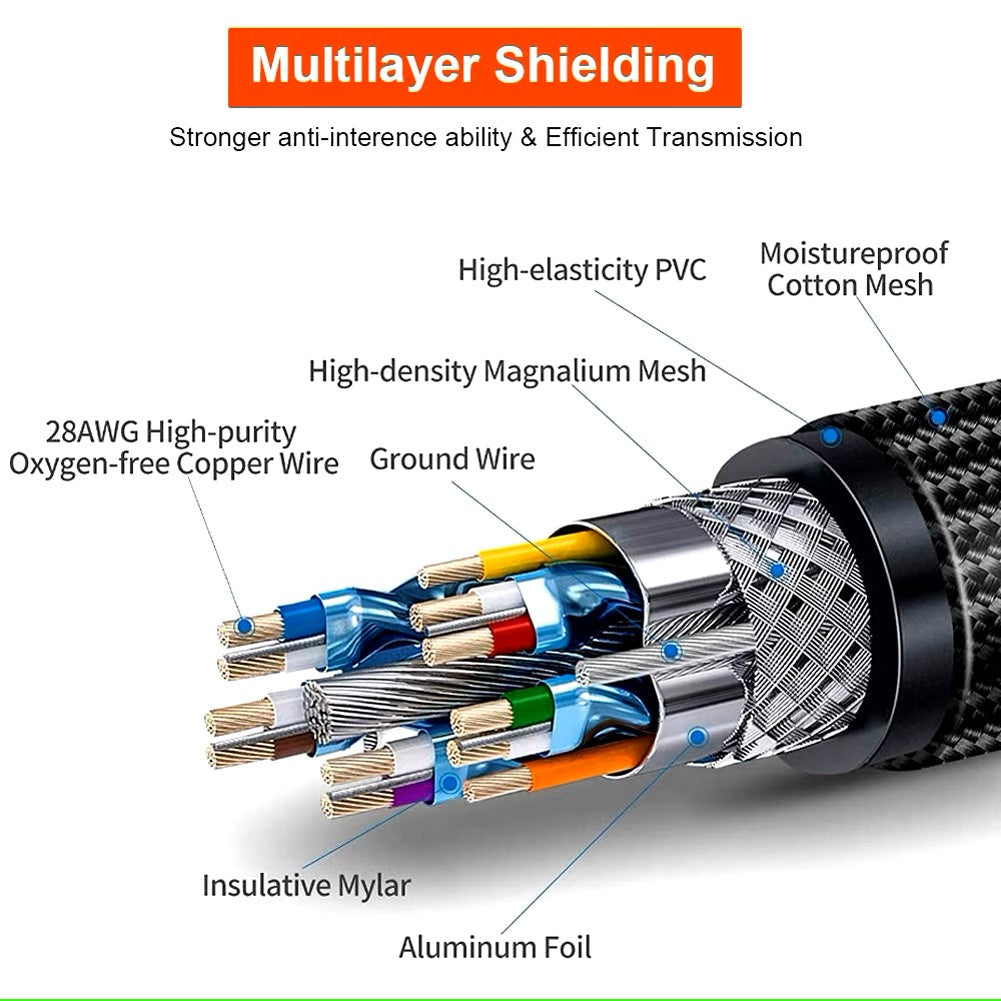 Multilayer Shielding

Stronger anti-interence ability & Efficient Transmission

High-elasticity PVC

Moistureproof Cotton Mesh

High-density Magnalium Mesh

28AWG High-purity Oxygen-free Copper Wire

Ground Wire

Insulative Mylar

Aluminum Foil