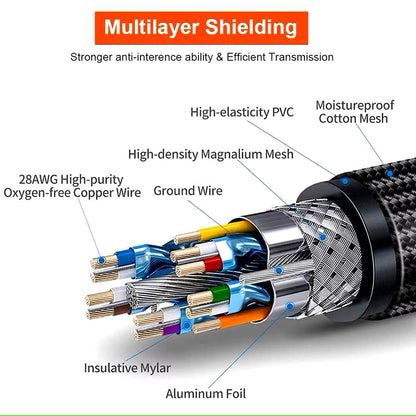 Multilayer Shielding

Stronger anti-interence ability & Efficient Transmission

High-elasticity PVC

Moistureproof Cotton Mesh

High-density Magnalium Mesh

28AWG High-purity Oxygen-free Copper Wire

Ground Wire

Insulative Mylar

Aluminum Foil